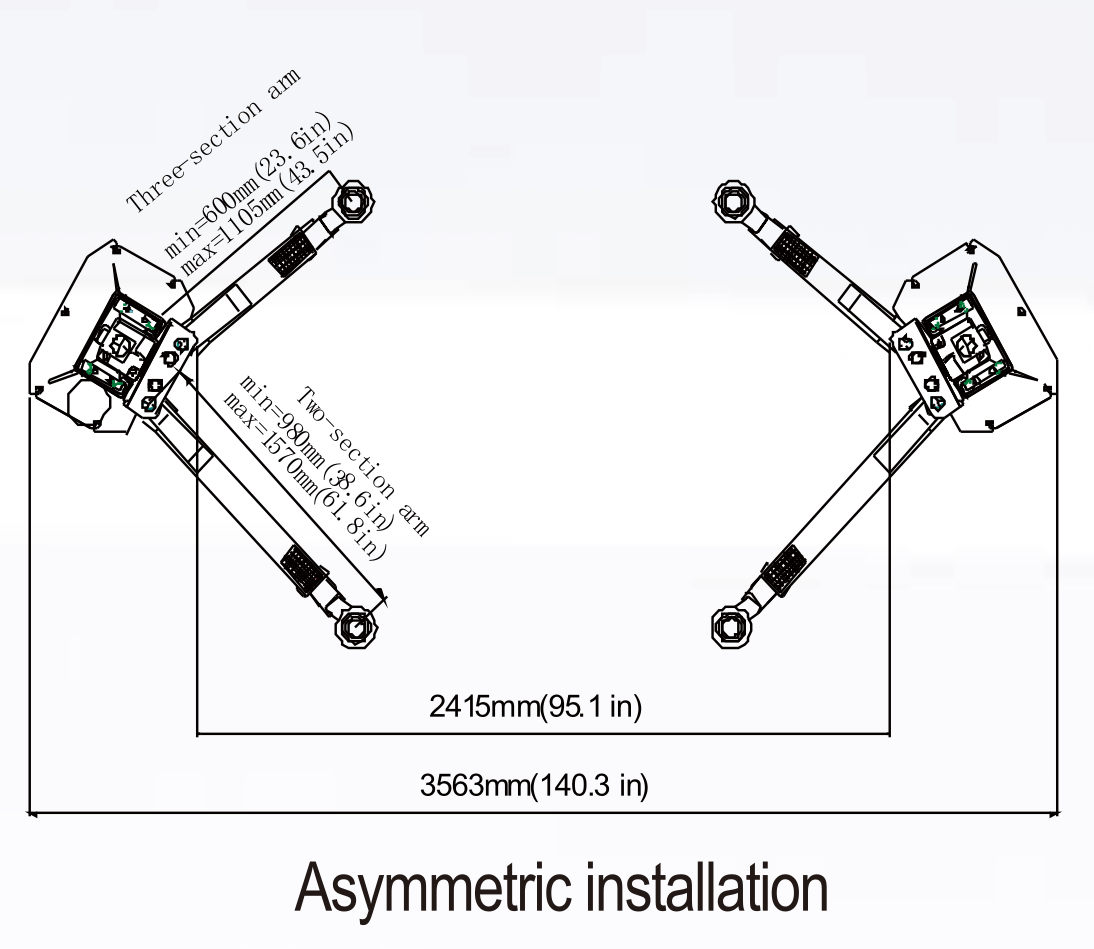 Three-section arm
min=600mm(23.6in)
max=1105mm(43.5in)

Two-section arm
min=980mm(38.6in)
max=1570mm(61.8in)

2415mm(95.1 in)

3563mm(140.3 in)

Asymmetric installation